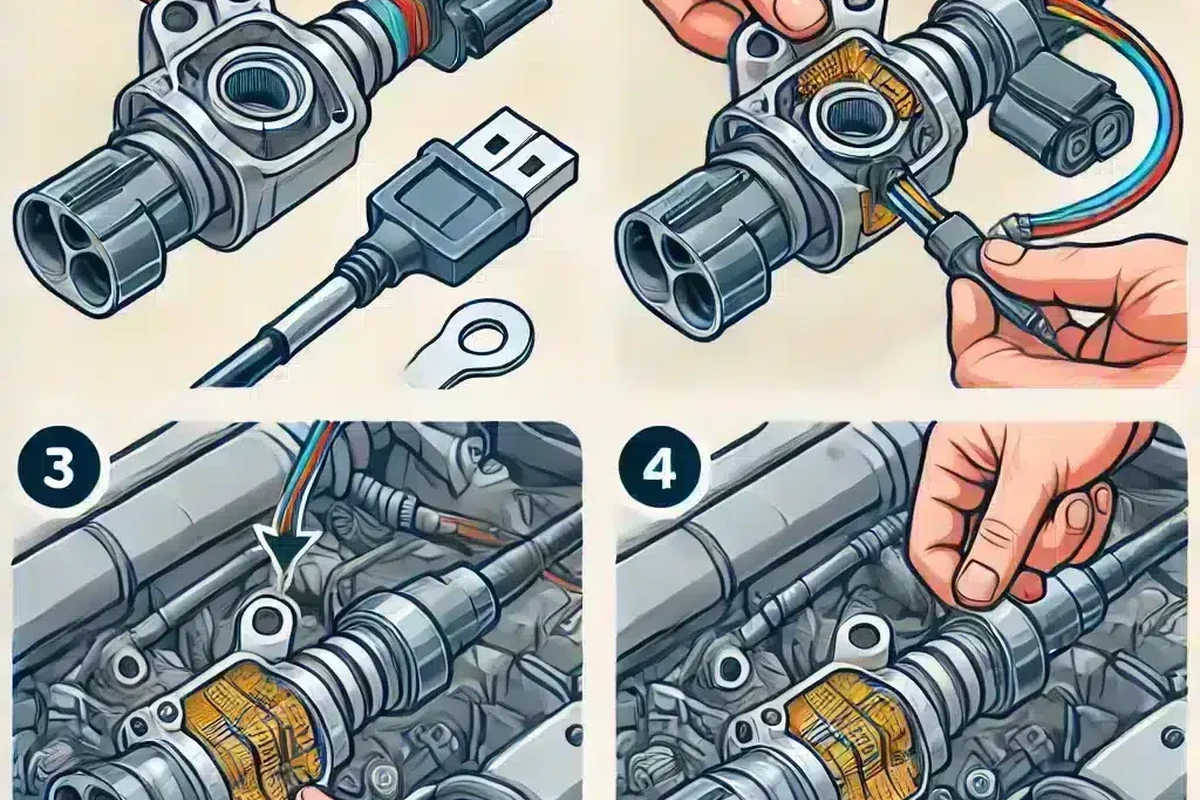 3

4