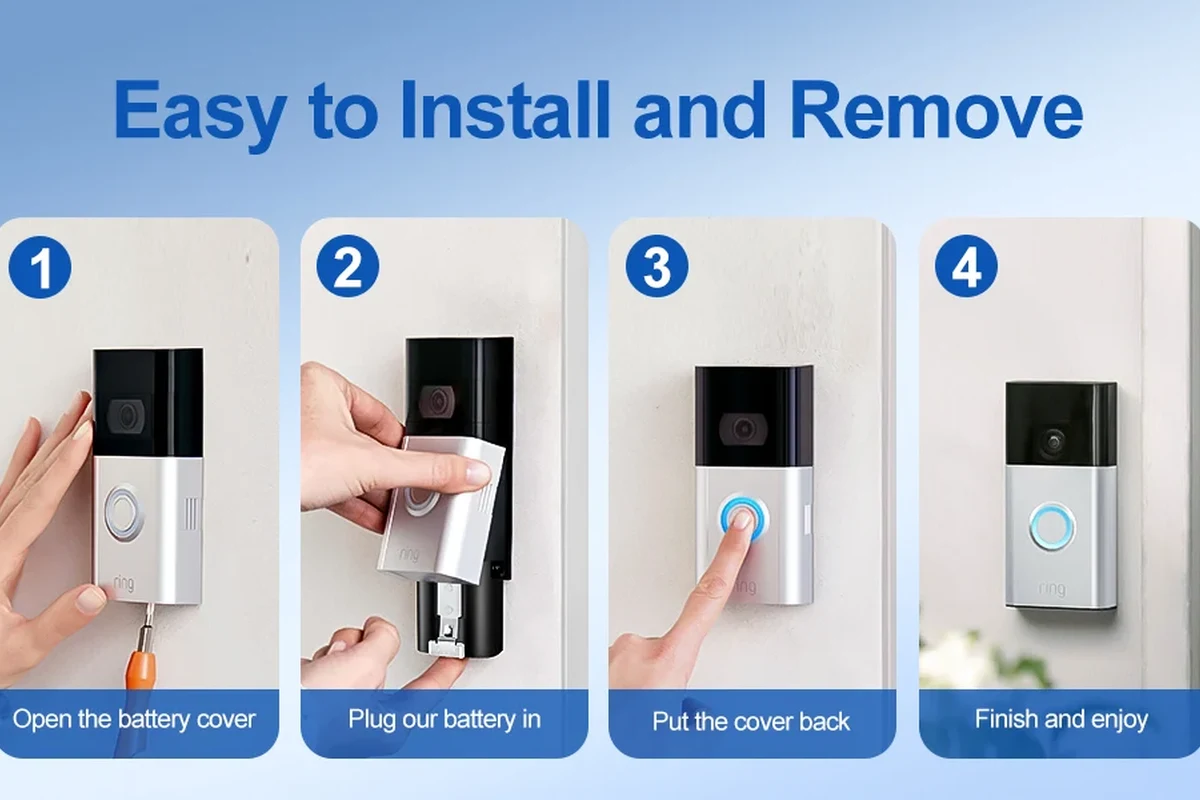 Easy to Install and Remove

1

ring

Open the battery cover

2

ring

Plug our battery in

3

ring

Put the cover back

4

ring

Finish and enjoy